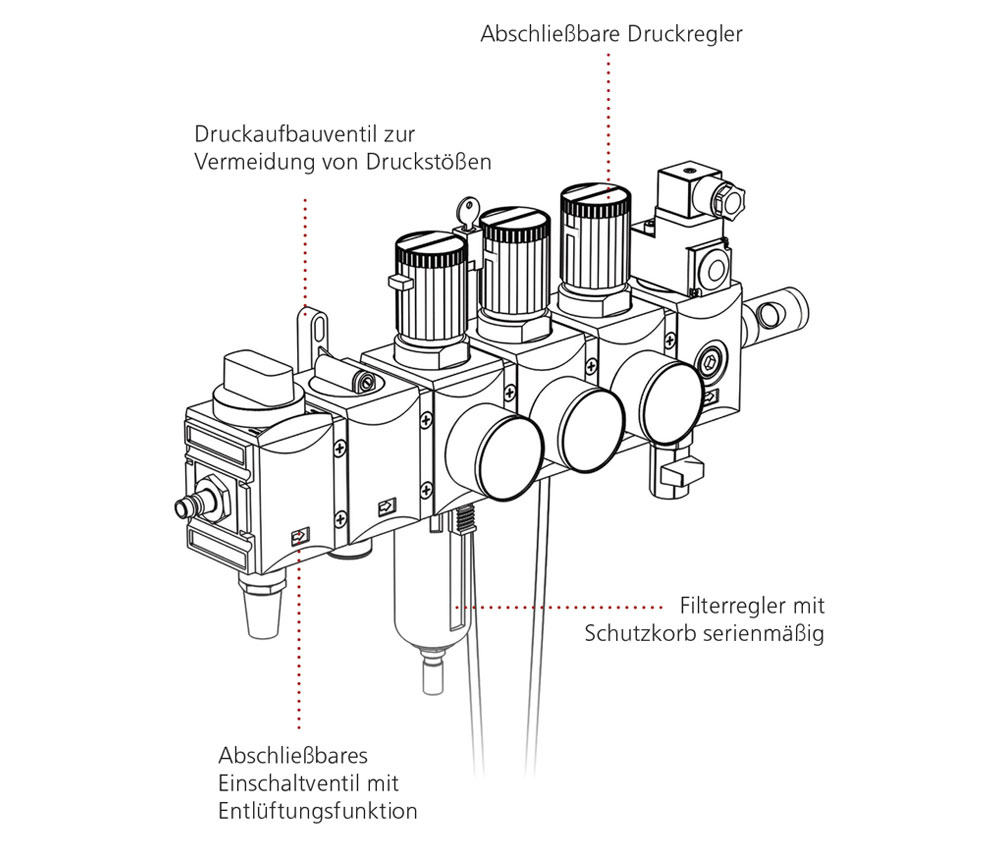 Abschließbare Druckregler

Druckaufbauventil zur Vermeidung von Druckstößen

Filterregler mit Schutzkorb serienmäßig

Abschließbares Einschaltventil mit Entlüftungsfunktion